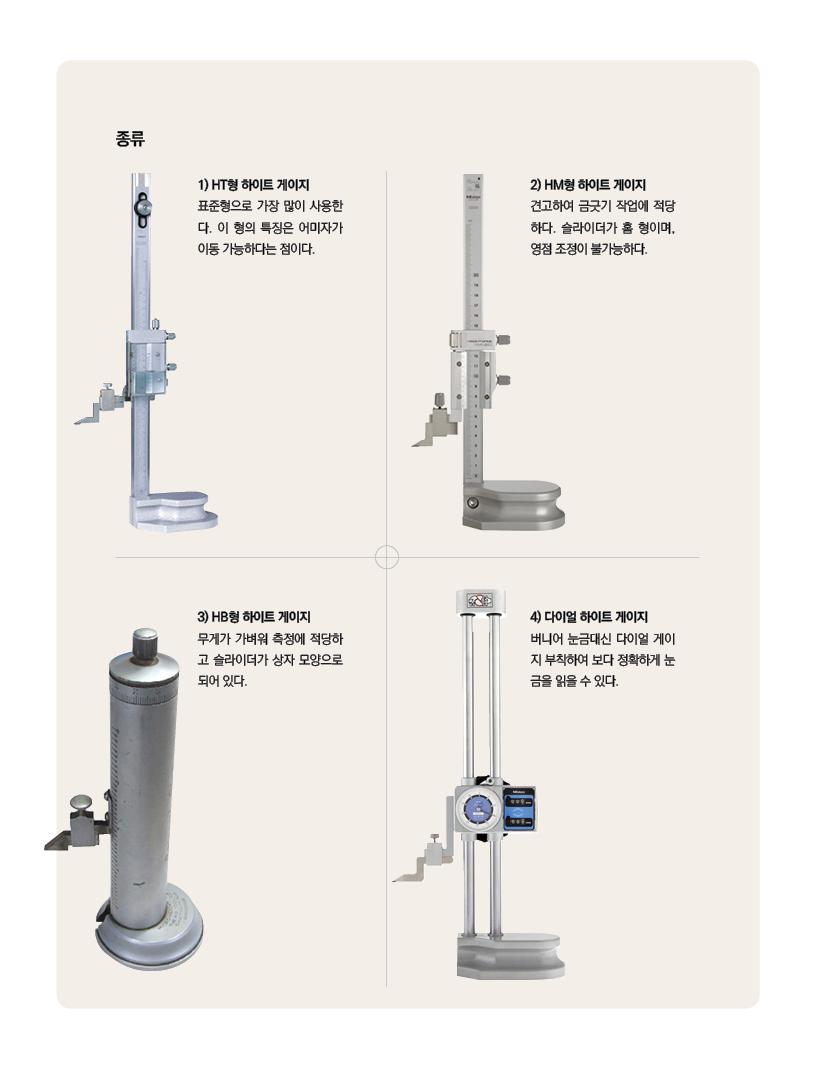 종류

1) HT형 하이트 게이지
표준형으로 가장 많이 사용한다. 이 형의 특징은 어미자가 이동 가능하다는 점이다.

2) HM형 하이트 게이지
견고하여 금긋기 작업에 적당하다. 슬라이더가 홈 형이며, 영점 조정이 불가능하다.

3) HB형 하이트 게이지
무게가 가벼워 측정에 적당하고 슬라이더가 상자 모양으로 되어 있다.

4) 다이얼 하이트 게이지
버니어 눈금대신 다이얼 게이지 부착하여 보다 정확하게 눈금을 읽을 수 있다.