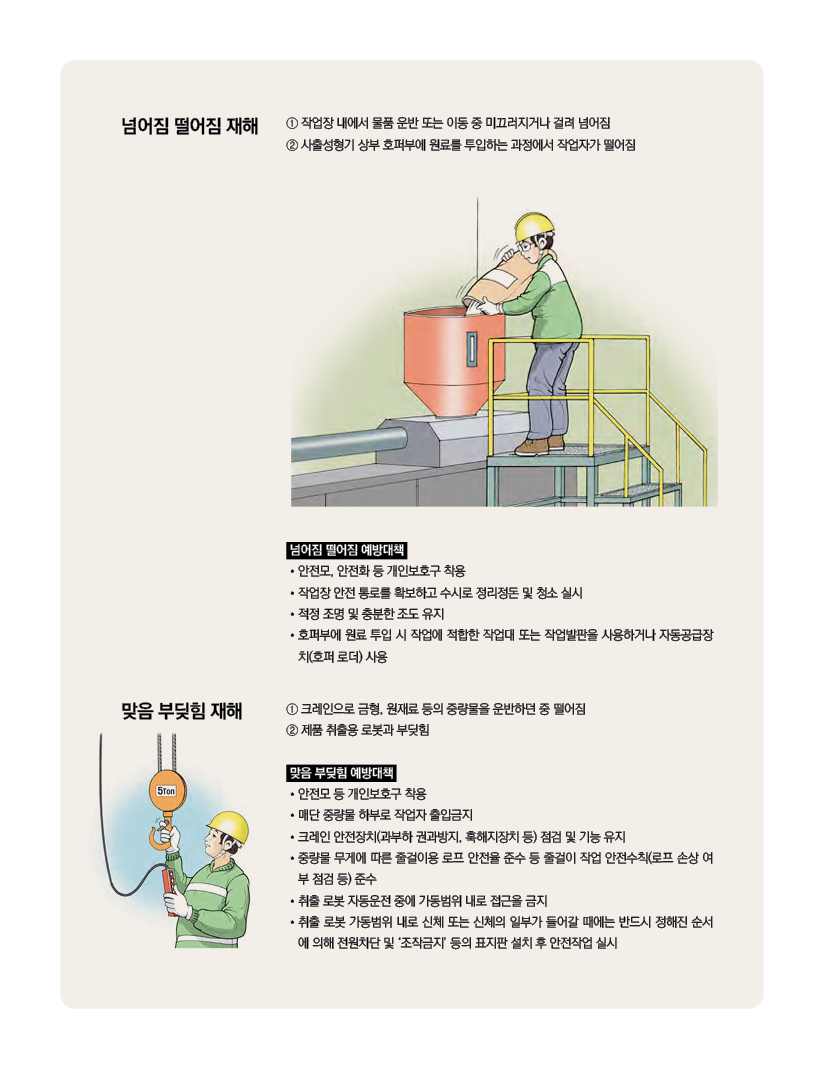 넘어짐 떨어짐 재해

① 작업장 내에서 물품 운반 또는 이동 중 미끄러지거나 걸려 넘어짐
② 사출성형기 상부 호퍼부에 원료를 투입하는 과정에서 작업자가 떨어짐

넘어짐 떨어짐 예방대책
• 안전모, 안전화 등 개인보호구 착용
• 작업장 안전 통로를 확보하고 수시로 정리정돈 및 청소 실시
• 적정 조명 및 충분한 조도 유지
• 호퍼부에 원료 투입 시 작업에 적합한 작업대 또는 작업발판을 사용하거나 자동공급장치(호퍼 로더) 사용

맞음 부딪힘 재해

5Ton

① 크레인으로 금형, 원재료 등의 중량물을 운반하던 중 떨어짐
② 제품 취출용 로봇과 부딪힘

맞음 부딪힘 예방대책
• 안전모 등 개인보호구 착용
• 매단 중량물 하부로 작업자 출입금지
• 크레인 안전장치(과부하 권과방지, 훅해지장치 등) 점검 및 기능 유지
• 중량물 무게에 따른 줄걸이용 로프 안전율 준수 등 줄걸이 작업 안전수칙(로프 손상 여부 점검 등) 준수
• 취출 로봇 자동운전 중에 가동범위 내로 접근을 금지
• 취출 로봇 가동범위 내로 신체 또는 신체의 일부가 들어갈 때에는 반드시 정해진 순서에 의해 전원차단 및 '조작금지' 등의 표지판 설치 후 안전작업 실시