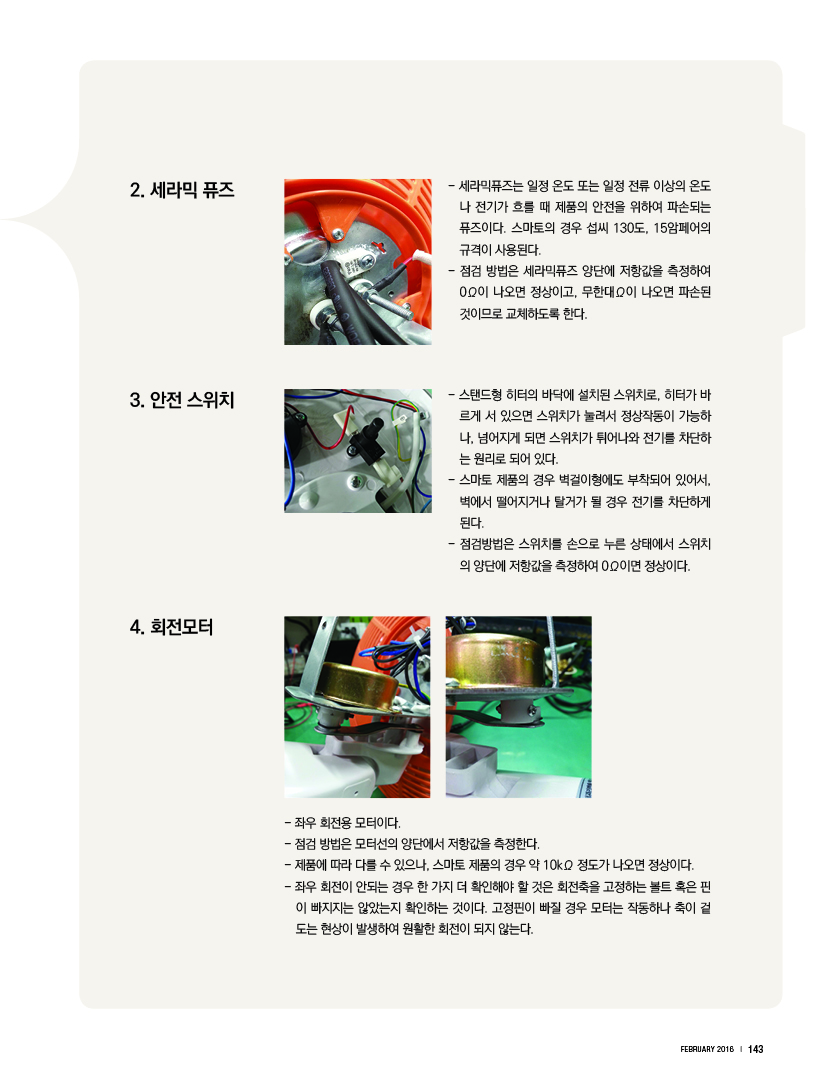 2. 세라믹 퓨즈

- 세라믹퓨즈는 일정 온도 또는 일정 전류 이상의 온도나 전기가 흐를 때 제품의 안전을 위하여 파손되는 퓨즈이다. 스마토의 경우 섭씨 130도, 15암페어의 규격이 사용된다.
- 점검 방법은 세라믹퓨즈 양단에 저항값을 측정하여 0Ω이 나오면 정상이고, 무한대Ω이 나오면 파손된 것이므로 교체하도록 한다.

3. 안전 스위치

- 스탠드형 히터의 바닥에 설치된 스위치로, 히터가 바르게 서 있으면 스위치가 눌려서 정상작동이 가능하나, 넘어지게 되면 스위치가 튀어나와 전기를 차단하는 원리로 되어 있다.
- 스마토 제품의 경우 벽걸이형에도 부착되어 있어서, 벽에서 떨어지거나 탈거가 될 경우 전기를 차단하게 된다.
- 점검방법은 스위치를 손으로 누른 상태에서 스위치의 양단에 저항값을 측정하여 0Ω이면 정상이다.

4. 회전모터

- 좌우 회전용 모터이다.
- 점검 방법은 모터선의 양단에서 저항값을 측정한다.
- 제품에 따라 다를 수 있으나, 스마토 제품의 경우 약 10kΩ 정도가 나오면 정상이다.
- 좌우 회전이 안되는 경우 한 가지 더 확인해야 할 것은 회전축을 고정하는 볼트 혹은 핀이 빠지지는 않았는지 확인하는 것이다. 고정핀이 빠질 경우 모터는 작동하나 축이 겉도는 현상이 발생하여 원활한 회전이 되지 않는다.

FEBRUARY 2016 | 143