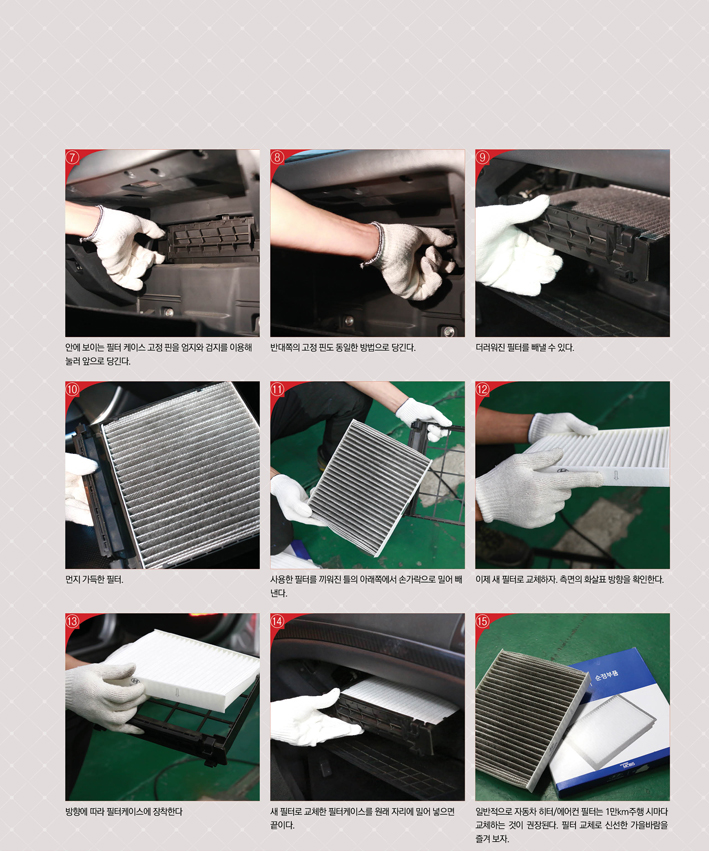 ⑦

안에 보이는 필터 케이스 고정 핀을 엄지와 검지를 이용해 눌러 앞으로 당긴다.

⑧

반대쪽의 고정 핀도 동일한 방법으로 당긴다.

⑨

더러워진 필터를 빼낼 수 있다.

⑩

먼지 가득한 필터.

⑪

사용한 필터를 끼워진 틀의 아래쪽에서 손가락으로 밀어 빼낸다.

⑫

이제 새 필터로 교체하자. 측면의 화살표 방향을 확인한다.

⑬

방향에 따라 필터케이스에 장착한다

⑭

새 필터로 교체한 필터케이스를 원래 자리에 밀어 넣으면 끝이다.

⑮

순정부품

일반적으로 자동차 히터/에어컨 필터는 1만km주행 시마다 교체하는 것이 권장된다. 필터 교체로 신선한 가을바람을 즐겨 보자.