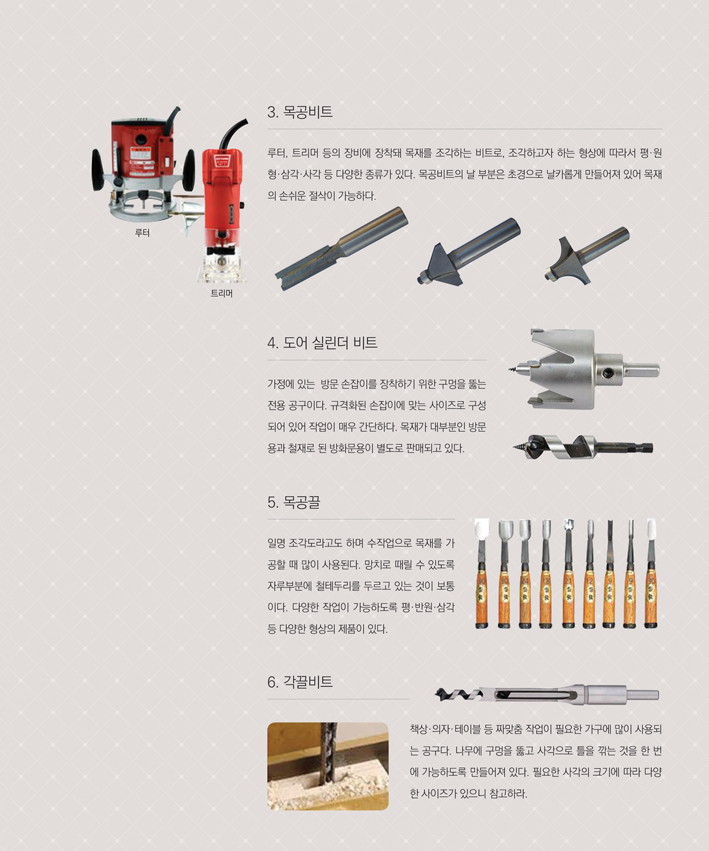 루터

트리머

3. 목공비트

루터, 트리머 등의 장비에 장착돼 목재를 조각하는 비트로, 조각하고자 하는 형상에 따라서 평·원형·삼각·사각 등 다양한 종류가 있다. 목공비트의 날 부분은 초경으로 날카롭게 만들어져 있어 목재의 손쉬운 절삭이 가능하다.

4. 도어 실린더 비트

가정에 있는 방문 손잡이를 장착하기 위한 구멍을 뚫는 전용 공구이다. 규격화된 손잡이에 맞는 사이즈로 구성되어 있어 작업이 매우 간단하다. 목재가 대부분인 방문용과 철재로 된 방화문용이 별도로 판매되고 있다.

5. 목공끌

일명 조각도라고도 하며 수작업으로 목재를 가공할 때 많이 사용된다. 망치로 때릴 수 있도록 자루부분에 철테두리를 두르고 있는 것이 보통이다. 다양한 작업이 가능하도록 평·반원·삼각 등 다양한 형상의 제품이 있다.

6. 각끌비트

책상·의자·테이블 등 짜맞춤 작업이 필요한 가구에 많이 사용되는 공구다. 나무에 구멍을 뚫고 사각으로 틀을 깎는 것을 한 번에 가능하도록 만들어져 있다. 필요한 사각의 크기에 따라 다양한 사이즈가 있으니 참고하라.