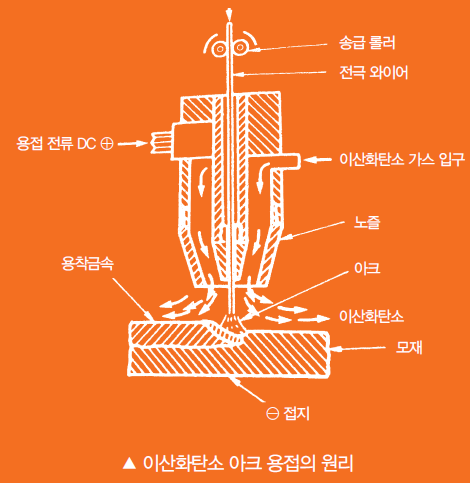 송급 롤러

전극 와이어

용접 전류 DC ⊕

이산화탄소 가스 입구

노즐

용착금속

아크

이산화탄소

모재

⊖ 접지

▲ 이산화탄소 아크 용접의 원리